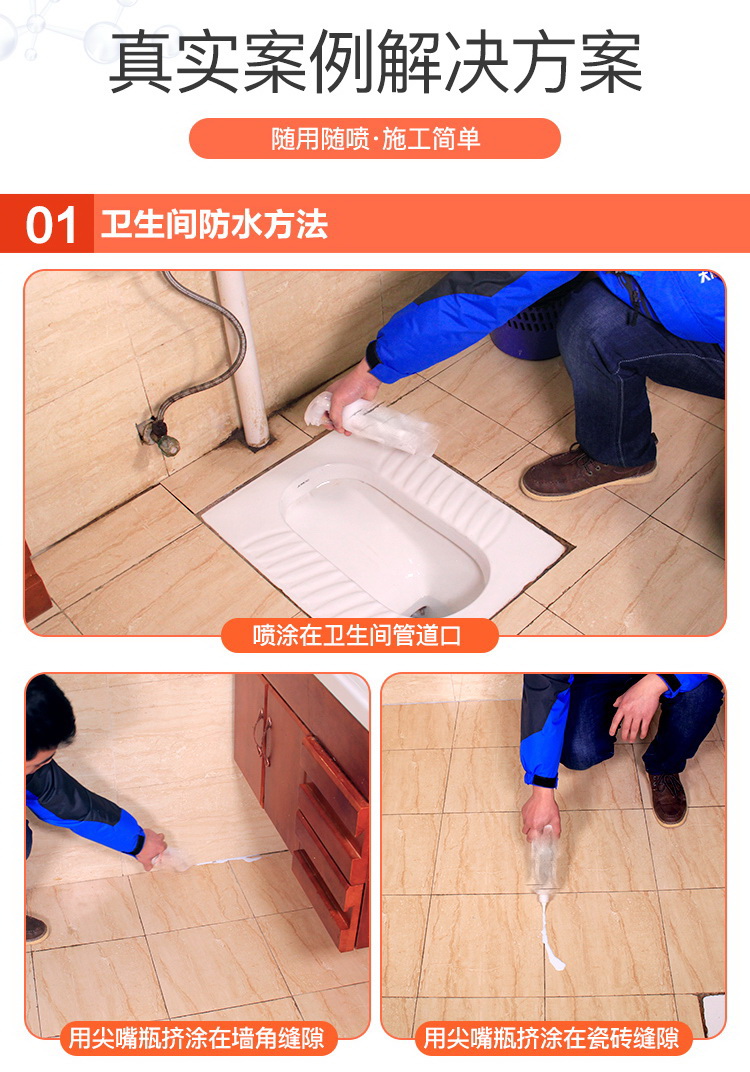 真实案例解决方案

随用随喷·施工简单

01 卫生间防水方法

喷涂在卫生间管道口

用尖嘴瓶挤涂在墙角缝隙

用尖嘴瓶挤涂在瓷砖缝隙